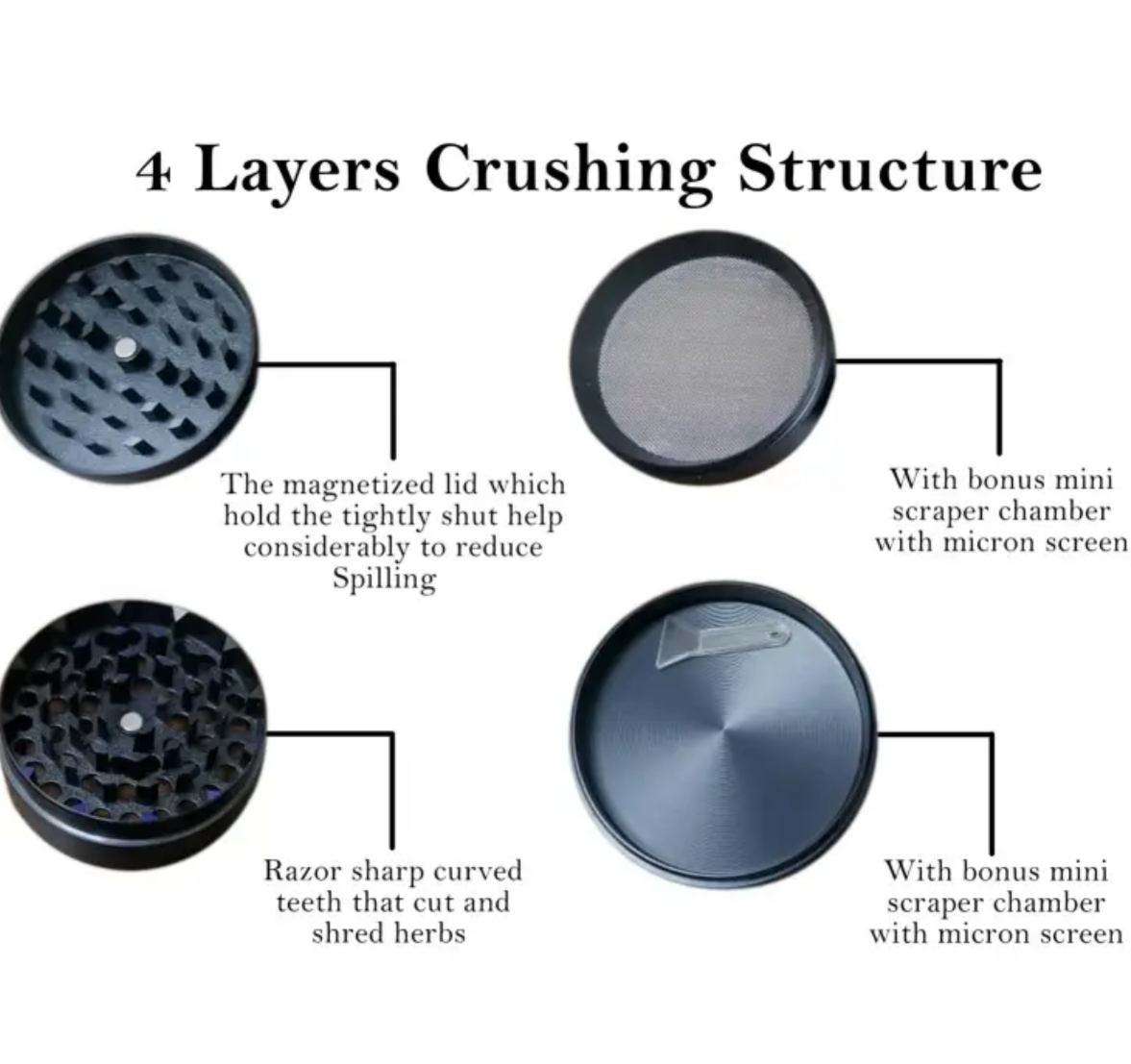 4 Layers Crushing Structure

The magnetized lid which hold the tightly shut help considerably to reduce Spilling

With bonus mini scraper chamber with micron screen

Razor sharp curved teeth that cut and shred herbs

With bonus mini scraper chamber with micron screen